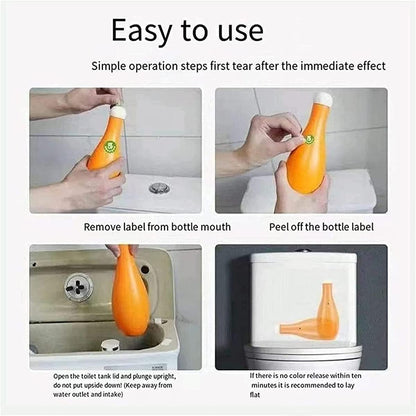 Easy to use

Simple operation steps first tear after the immediate effect

Remove label from bottle mouth

Peel off the bottle label

Open the toilet tank lid and plunge upright, do not put upside down! (Keep away from water outlet and intake)

If there is no color release within ten minutes it is recommended to lay flat